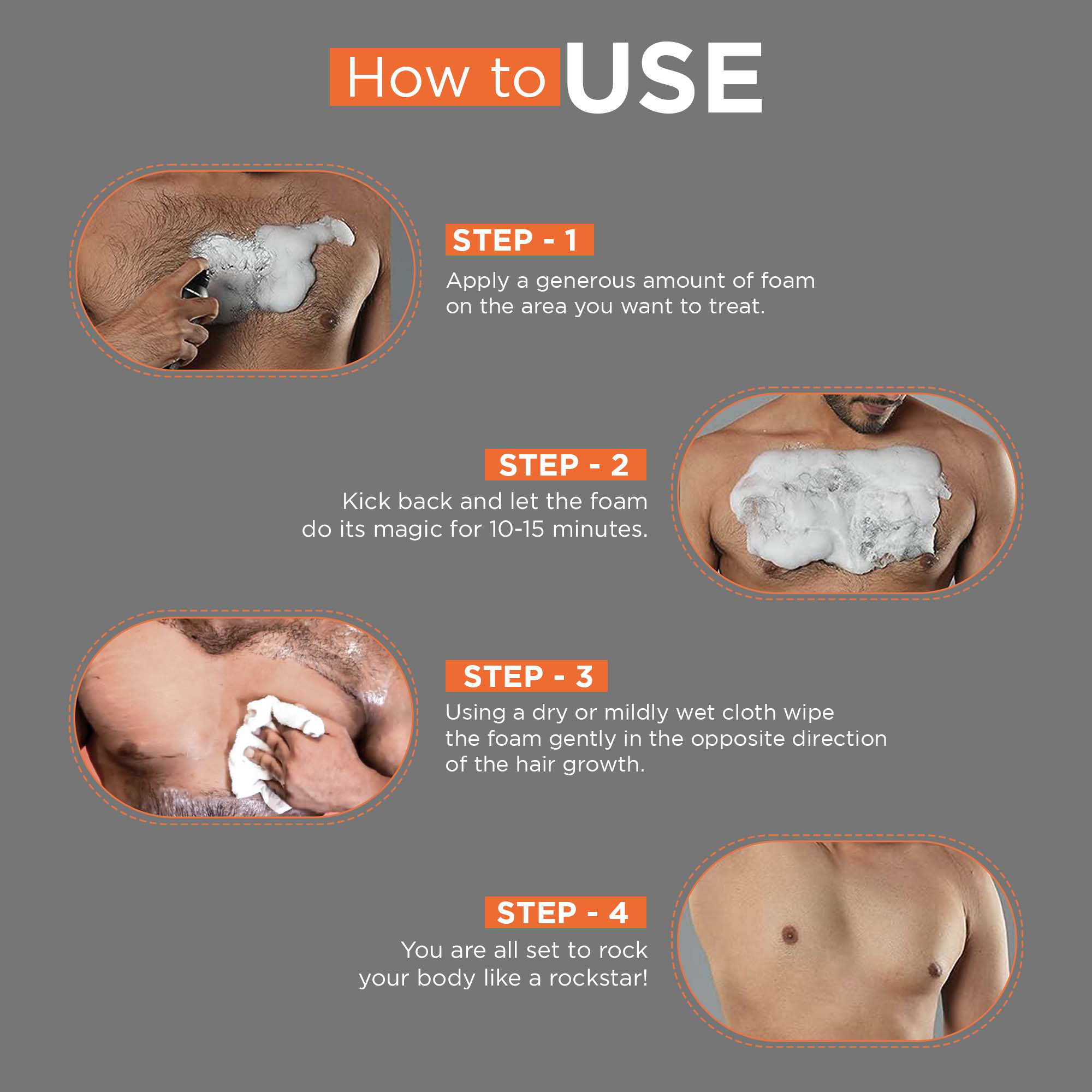 How to USE

STEP - 1

Apply a generous amount of foam on the area you want to treat.

STEP - 2

Kick back and let the foam do its magic for 10-15 minutes.

STEP - 3

Using a dry or mildly wet cloth wipe the foam gently in the opposite direction of the hair growth.

STEP - 4

You are all set to rock your body like a rockstar!