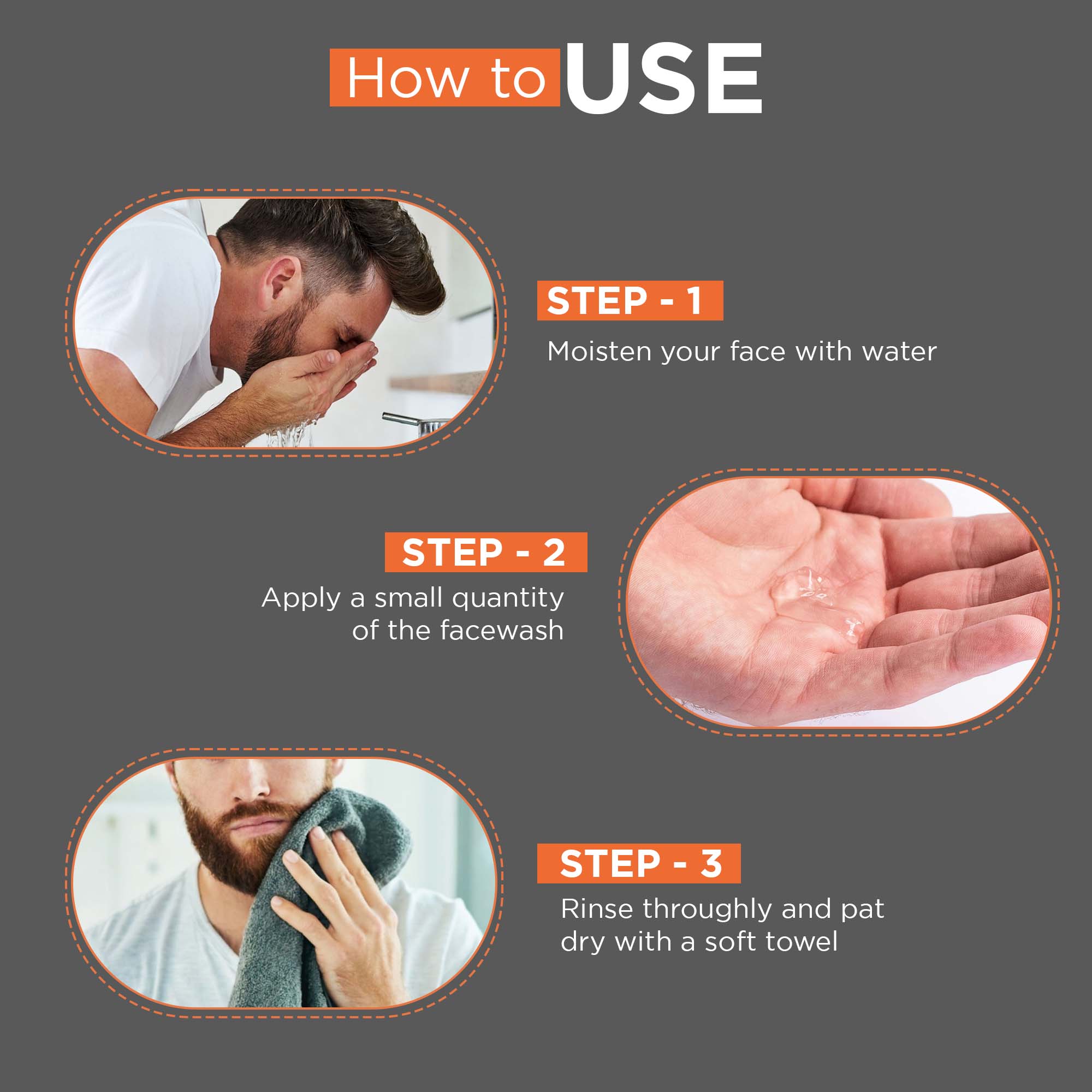 How to USE

STEP - 1

Moisten your face with water

STEP - 2

Apply a small quantity of the facewash

STEP - 3

Rinse throughly and pat dry with a soft towel